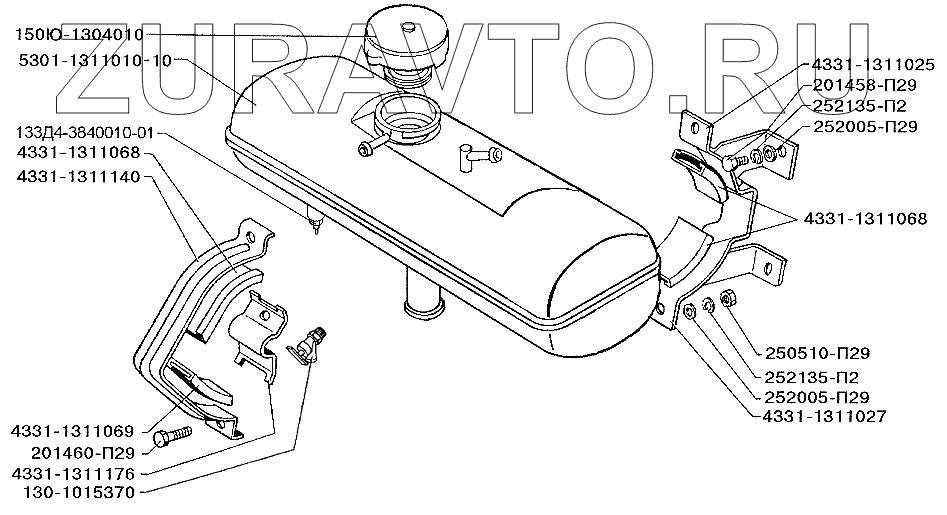 ZURAVTO.RU

150Ю-1304010
5301-1311010-10
133Д4-3840010-01
4331-1311068
4331-1311140
4331-1311069
201460-П29
4331-1311176
130-1015370

4331-1311025
201458-П29
252135-П2
252005-П29
4331-1311068
250510-П29
252135-П2
252005-П29
4331-1311027